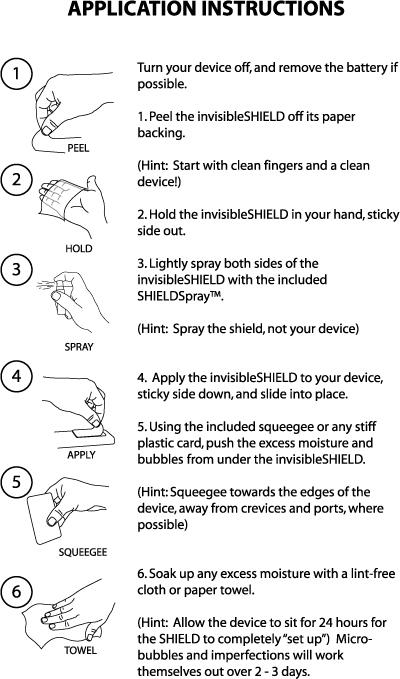 APPLICATION INSTRUCTIONS

1

PEEL

2

HOLD

3

SPRAY

4

APPLY

5

SQUEEGEE

6

TOWEL

Turn your device off, and remove the battery if possible.

1. Peel the invisibleSHIELD off its paper backing.

(Hint: Start with clean fingers and a clean device!)

2. Hold the invisibleSHIELD in your hand, sticky side out.

3. Lightly spray both sides of the invisibleSHIELD with the included SHIELDSpray™.

(Hint: Spray the shield, not your device)

4. Apply the invisibleSHIELD to your device, sticky side down, and slide into place.

5. Using the included squeegee or any stiff plastic card, push the excess moisture and bubbles from under the invisibleSHIELD.

(Hint: Squeegee towards the edges of the device, away from crevices and ports, where possible)

6. Soak up any excess moisture with a lint-free cloth or paper towel.

(Hint: Allow the device to sit for 24 hours for the SHIELD to completely "set up") Micro-bubbles and imperfections will work themselves out over 2 - 3 days.